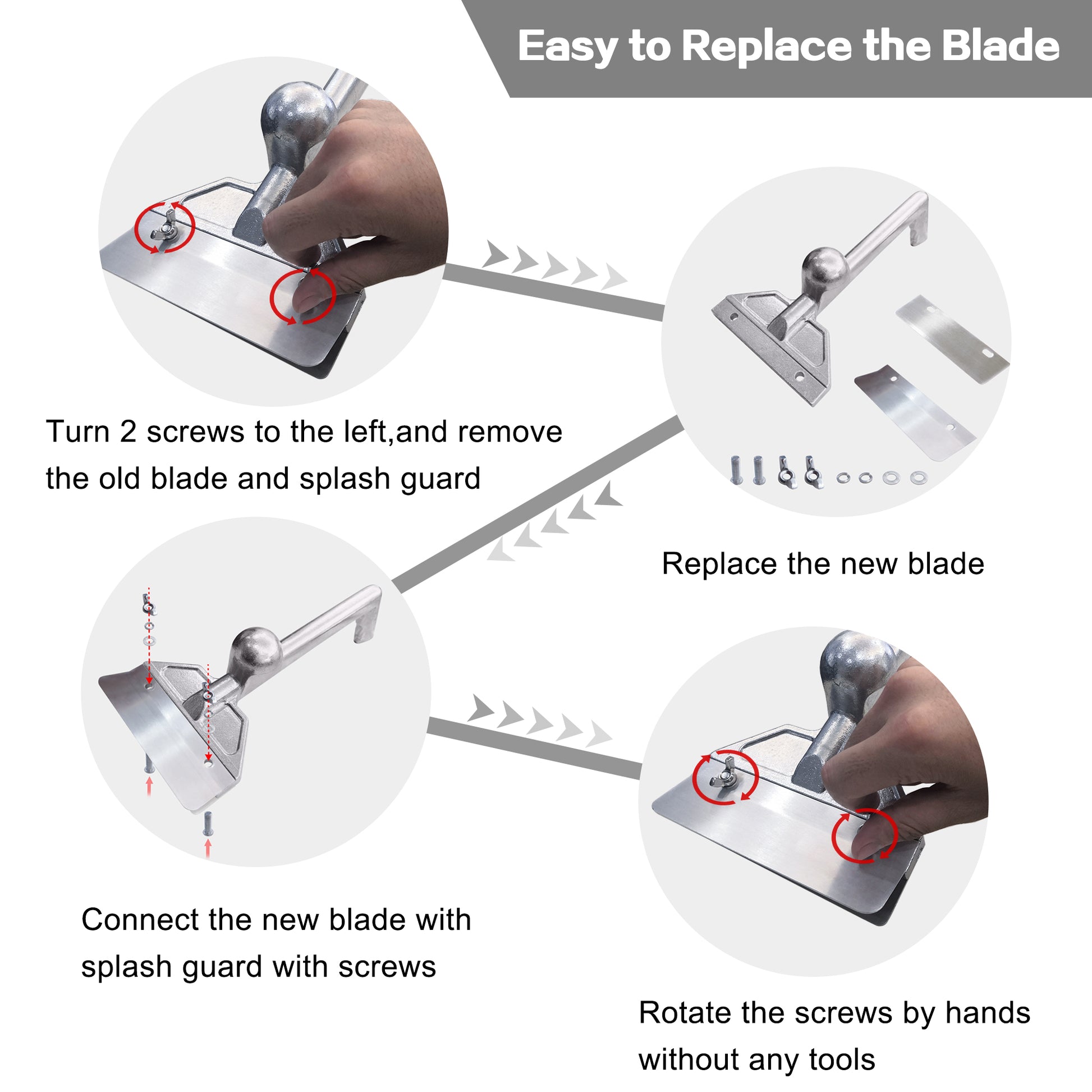 Easy to Replace the Blade

Turn 2 screws to the left,and remove the old blade and splash guard

Replace the new blade

Connect the new blade with splash guard with screws

Rotate the screws by hands without any tools