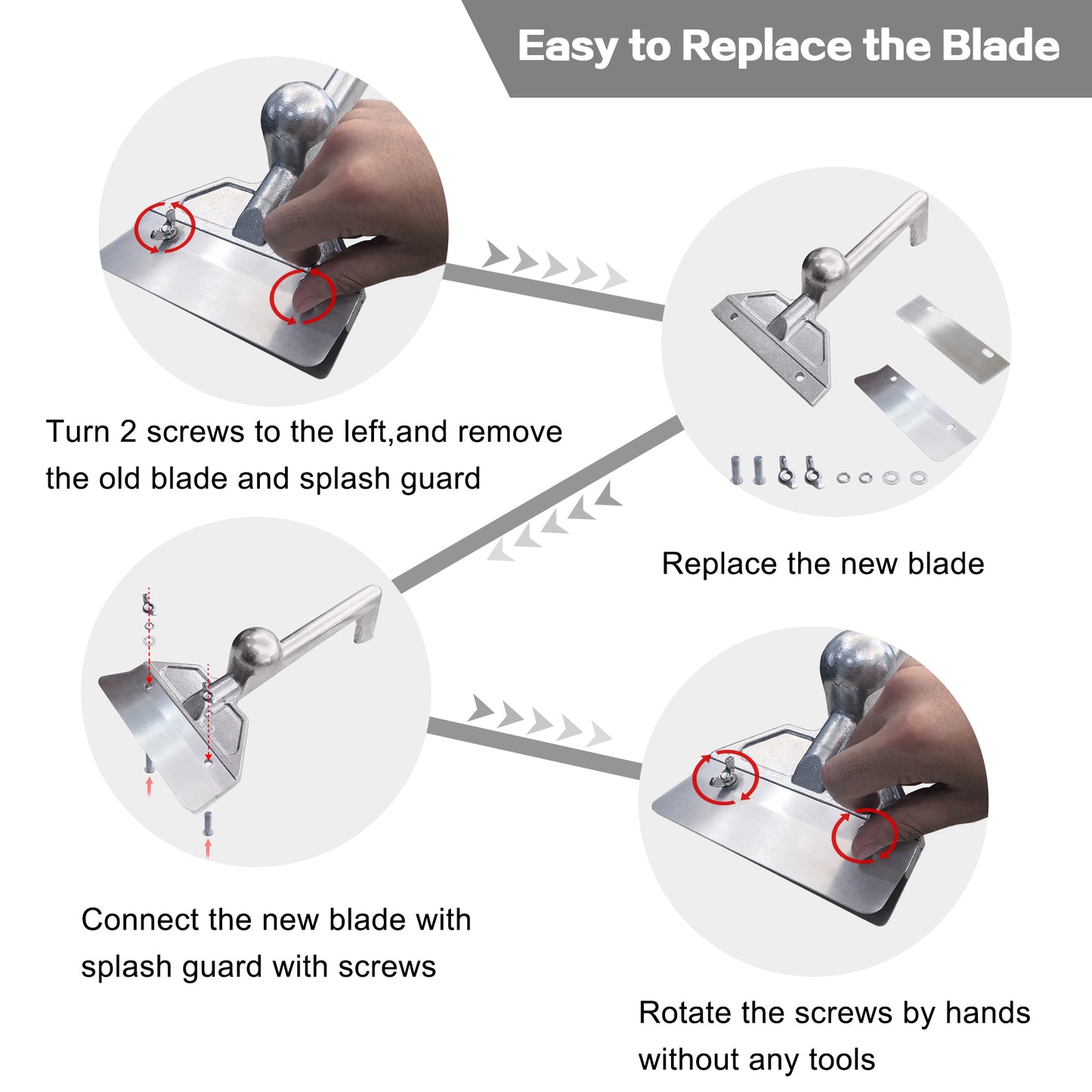 Easy to Replace the Blade

Turn 2 screws to the left,and remove the old blade and splash guard

Replace the new blade

Connect the new blade with splash guard with screws

Rotate the screws by hands without any tools