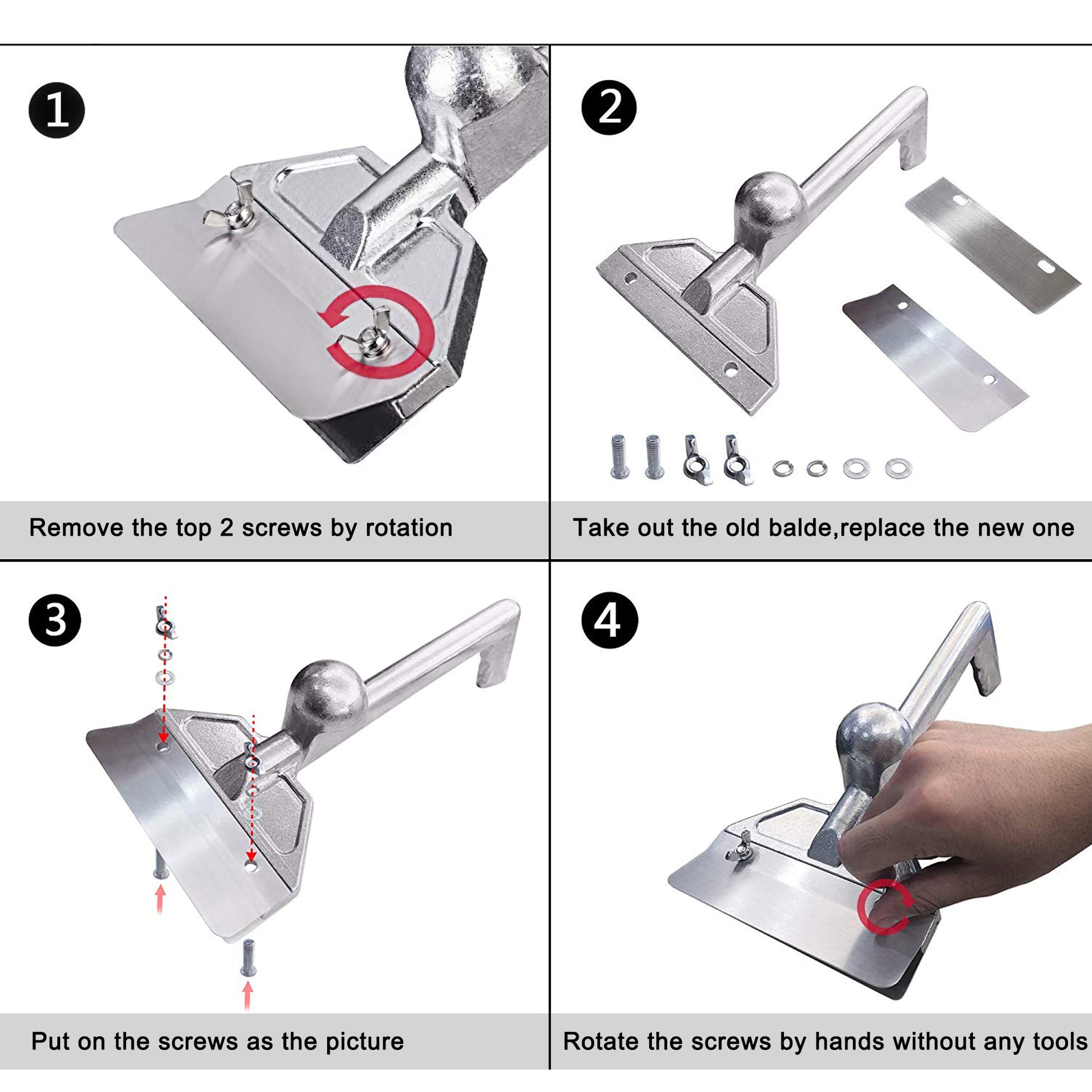 1

Remove the top 2 screws by rotation

2

Take out the old balde,replace the new one

3

Put on the screws as the picture

4

Rotate the screws by hands without any tools